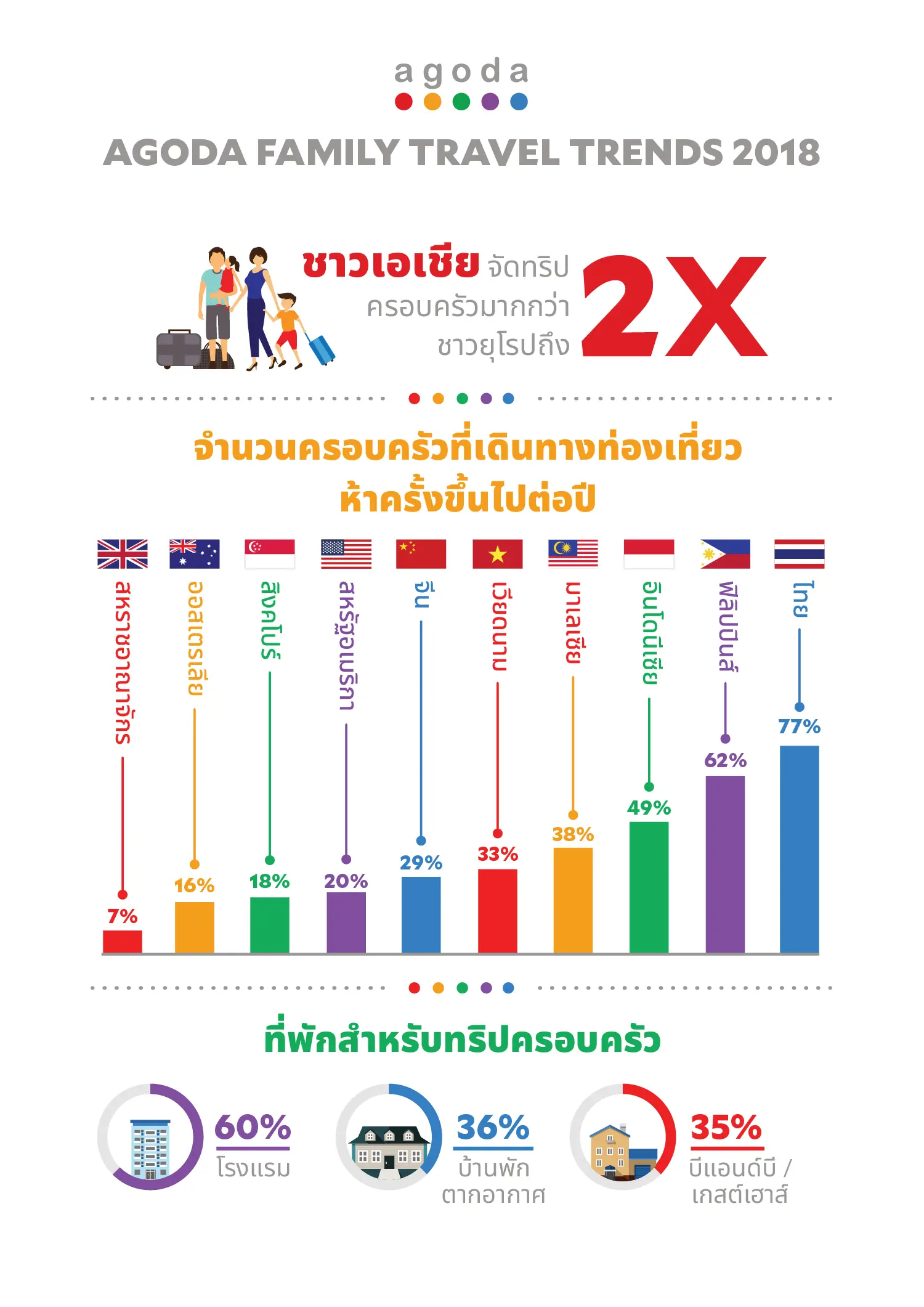 agoda

AGODA FAMILY TRAVEL TRENDS 2018

ชาวเอเชีย จัดทริปครอบครัวมากกว่าชาวยุโรปถึง 2X

จำนวนครอบครัวที่เดินทางท่องเที่ยวห้าครั้งขึ้นไปต่อปี

สหราชอาณาจักร 7%
ออสเตรเลีย 16%
สิงคโปร์ 18%
สหรัฐอเมริกา 20%
จีน 29%
เวียดนาม 33%
มาเลเซีย 38%
อินโดนีเซีย 49%
ฟิลิปปินส์ 62%
ไทย 77%

ที่พักสำหรับทริปครอบครัว

60% โรงแรม

36% บ้านพักตากอากาศ

35% บีแอนด์บี / เกสต์เฮาส์